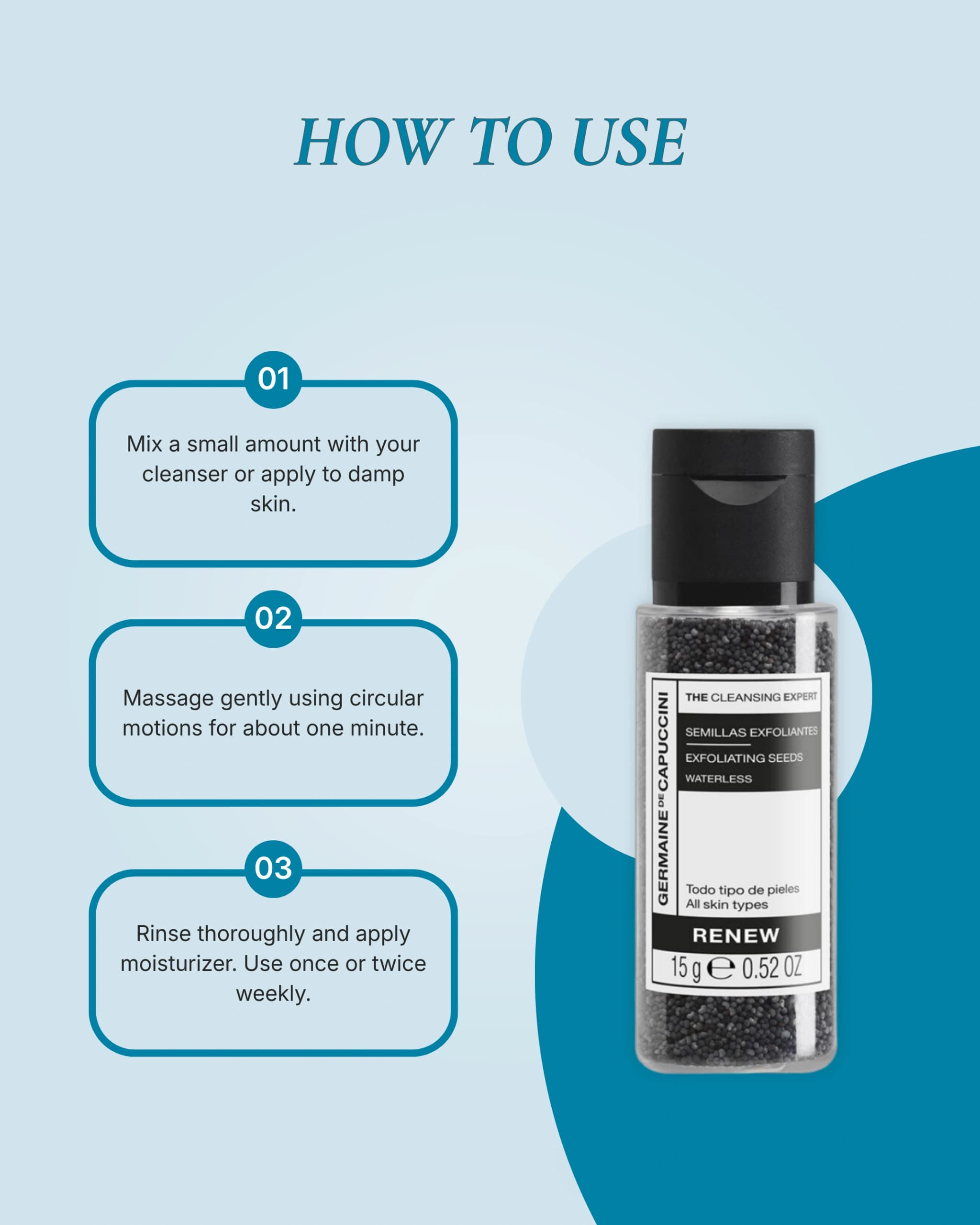 HOW TO USE

01

Mix a small amount with your cleanser or apply to damp skin.

02

Massage gently using circular motions for about one minute.

03

Rinse thoroughly and apply moisturizer. Use once or twice weekly.

GERMAINE DE CAPUCCINI

THE CLEANSING EXPERT

SEMILLAS EXFOLIANTES

EXFOLIATING SEEDS

WATERLESS

Todo tipo de pieles
All skin types

RENEW

15 g ℮ 0.52 OZ